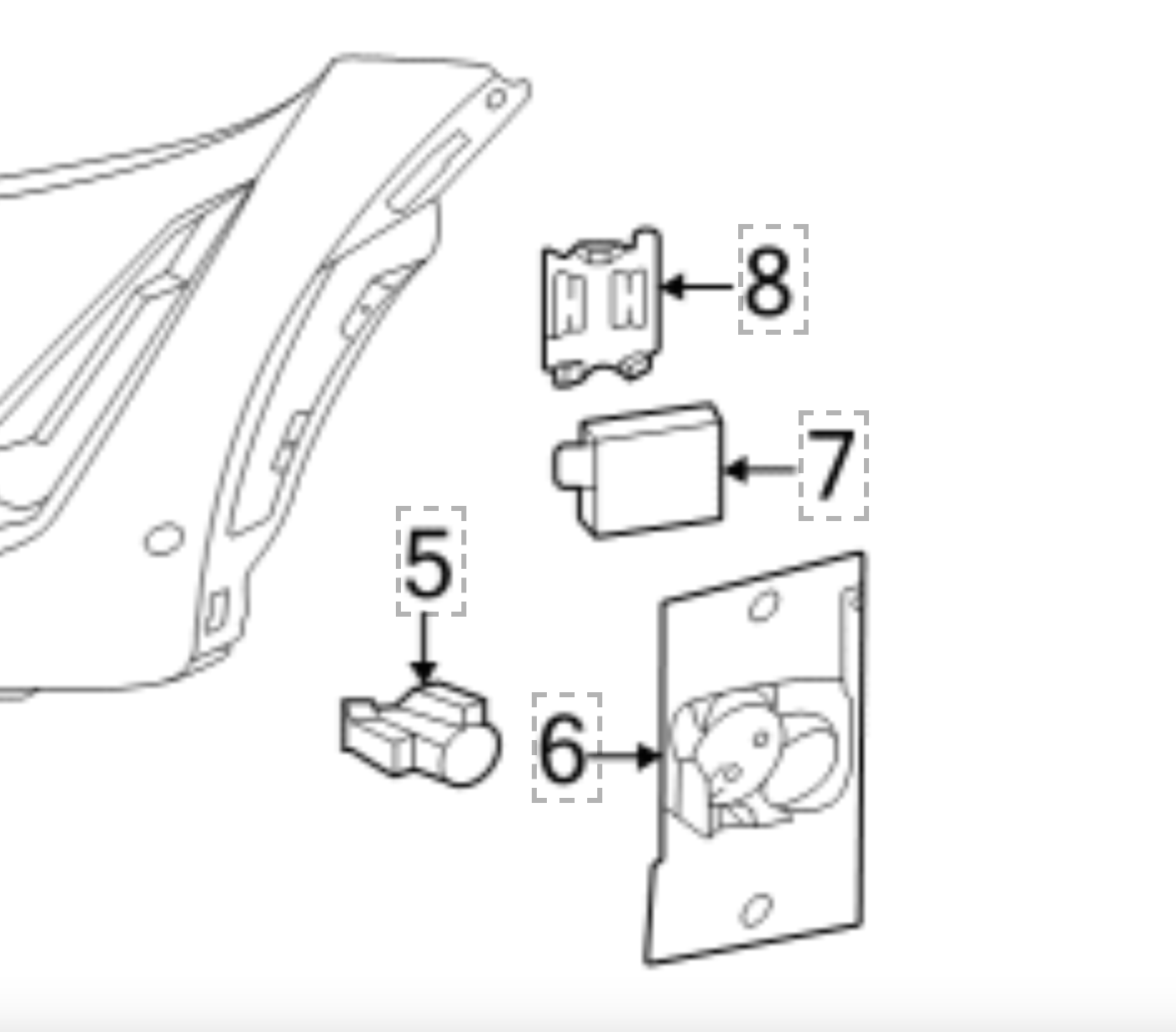 8
7
5
6